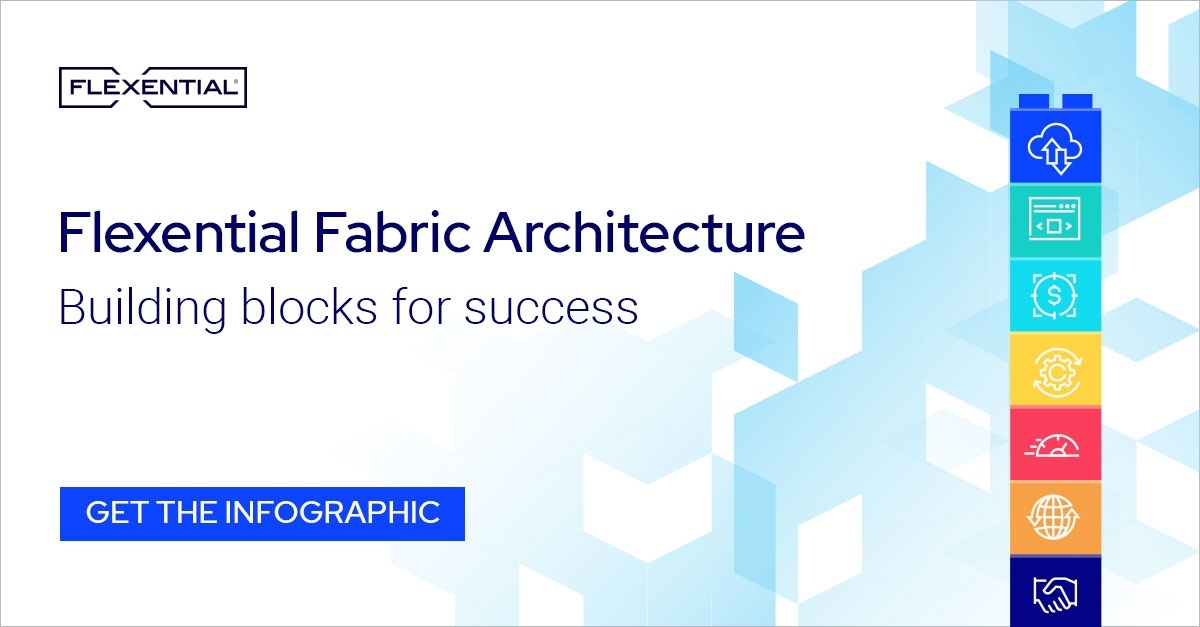 FLEXENTIAL®

Flexential Fabric Architecture

Building blocks for success

GET THE INFOGRAPHIC