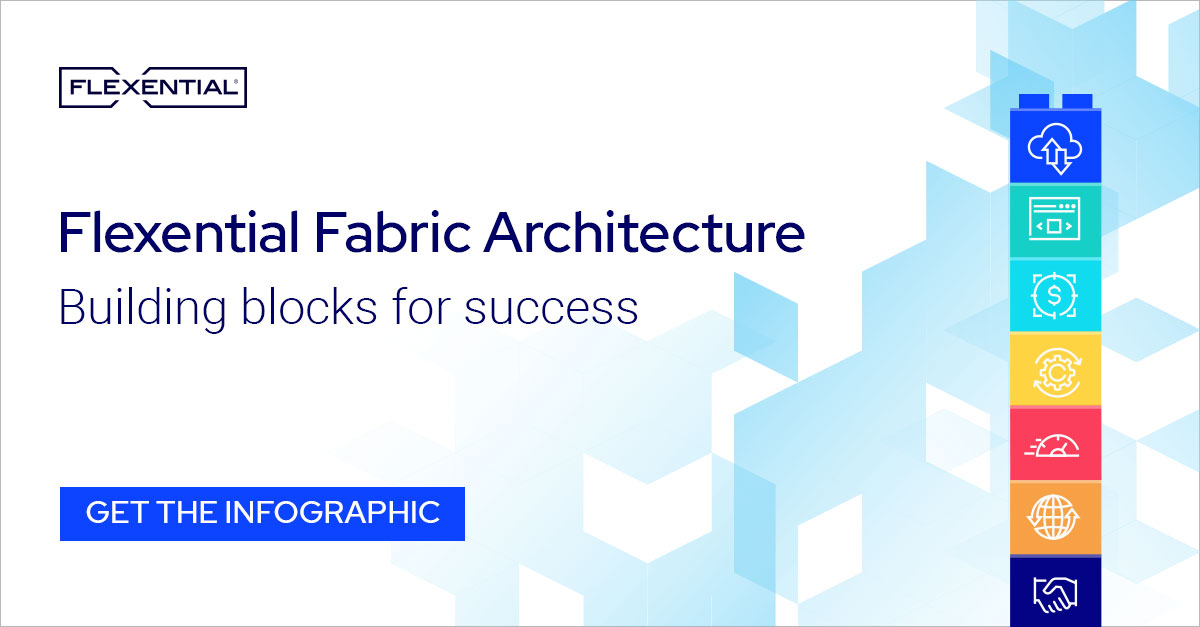 FLEXENTIAL®

Flexential Fabric Architecture

Building blocks for success

GET THE INFOGRAPHIC