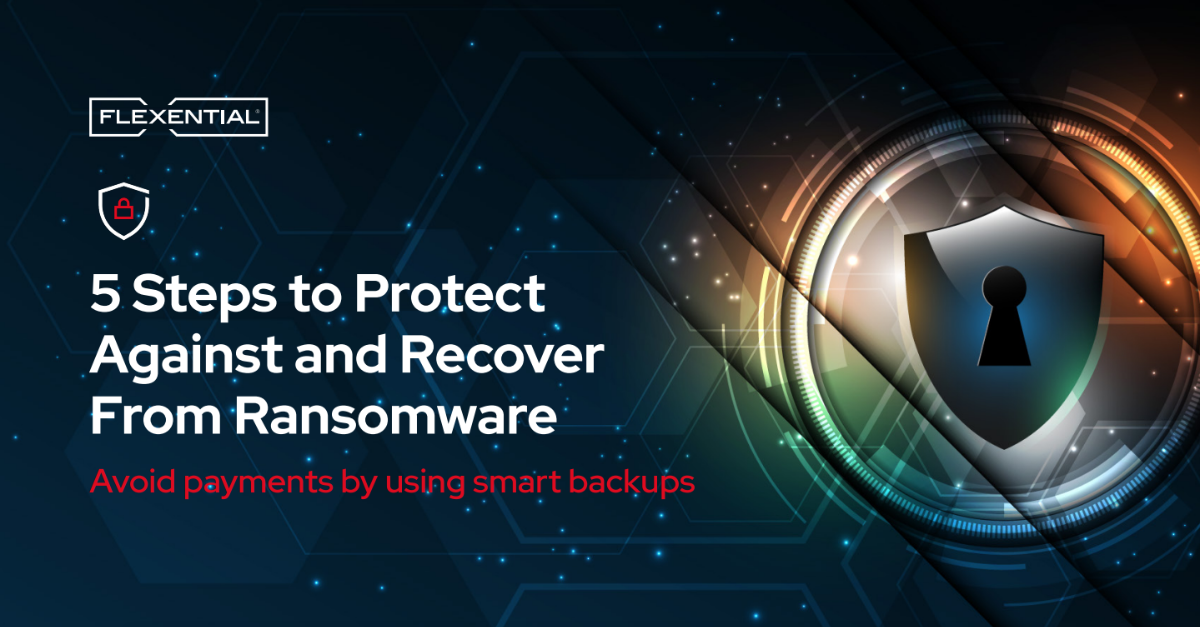 FLEXENTIAL

5 Steps to Protect Against and Recover From Ransomware

Avoid payments by using smart backups