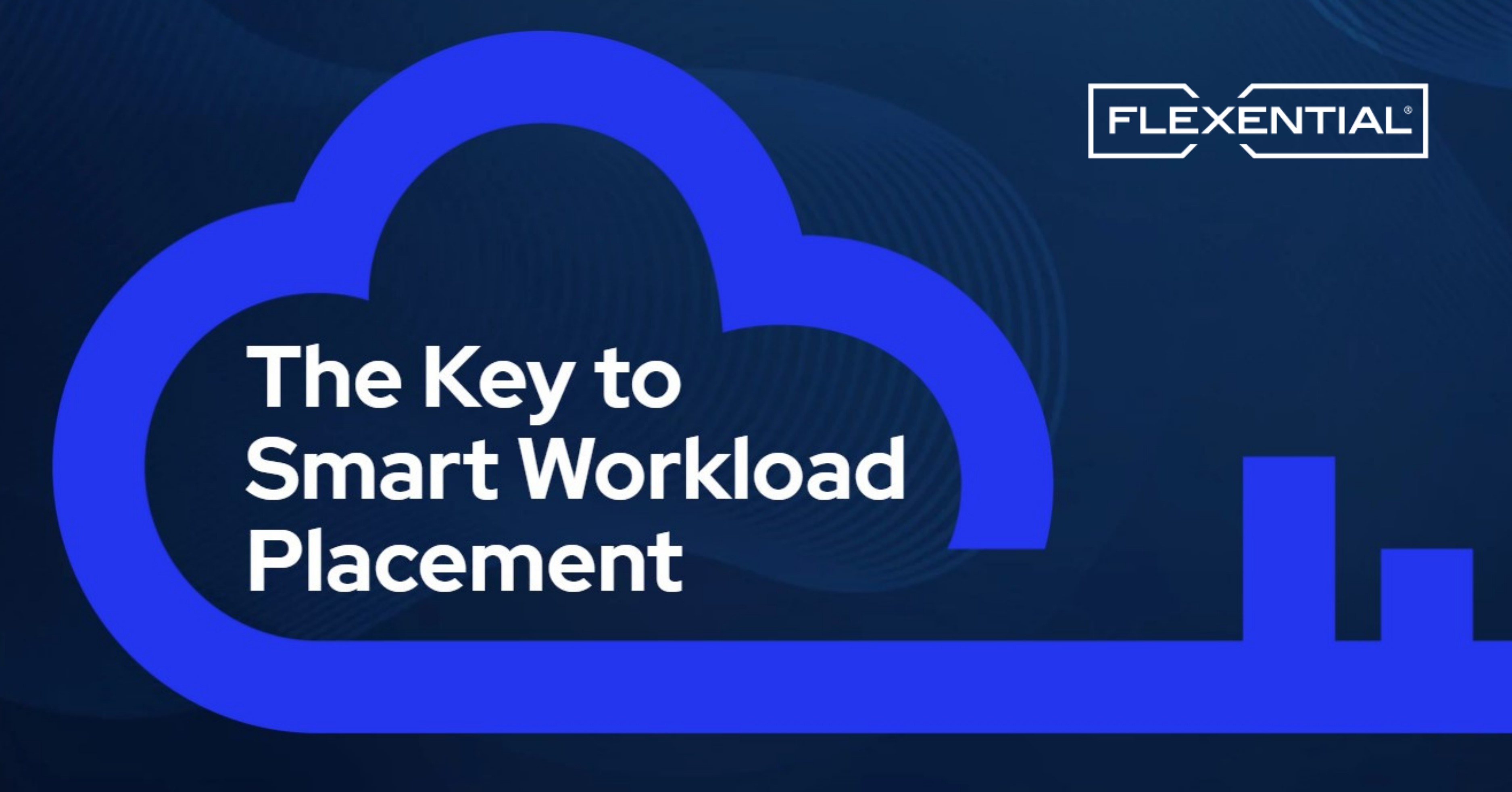 FLEXENTIAL®

The Key to Smart Workload Placement