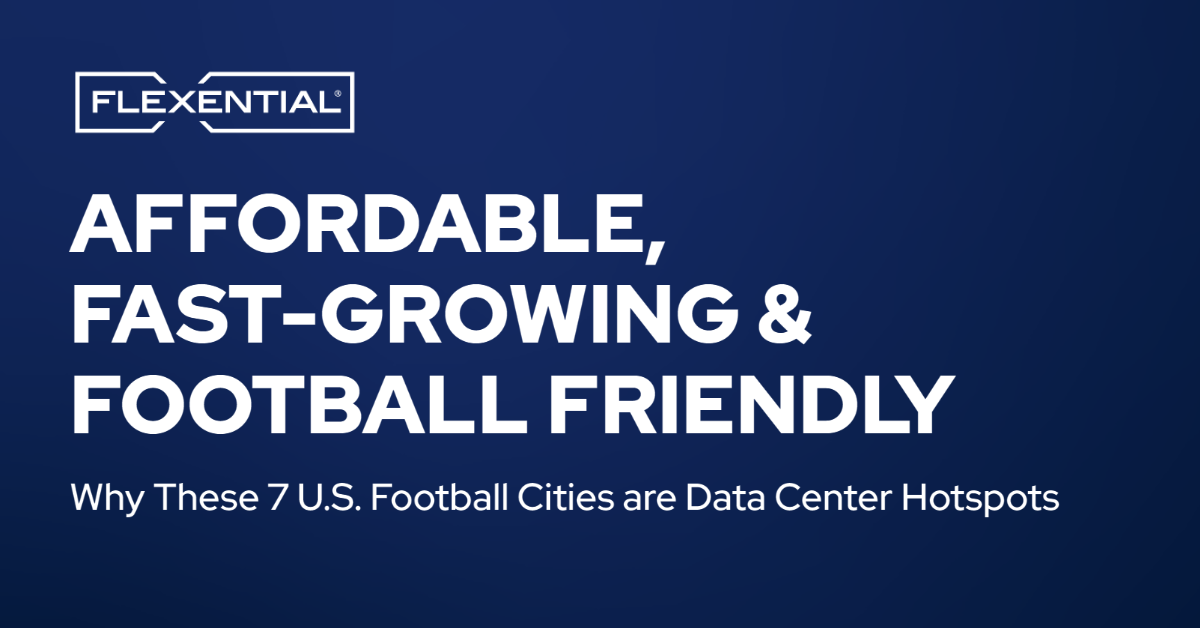 FLEXENTIAL®

AFFORDABLE, FAST-GROWING & FOOTBALL FRIENDLY

Why These 7 U.S. Football Cities are Data Center Hotspots